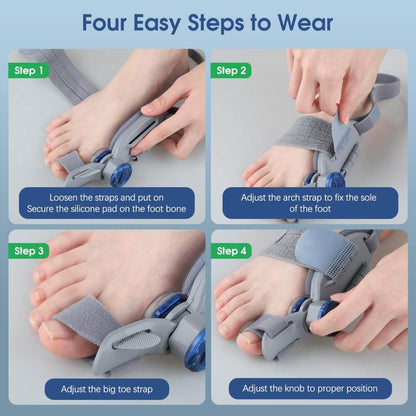 Four Easy Steps to Wear

Step 1

Loosen the straps and put on
Secure the silicone pad on the foot bone

Step 2

Adjust the arch strap to fix the sole of the foot

Step 3

Adjust the big toe strap

Step 4

Adjust the knob to proper position