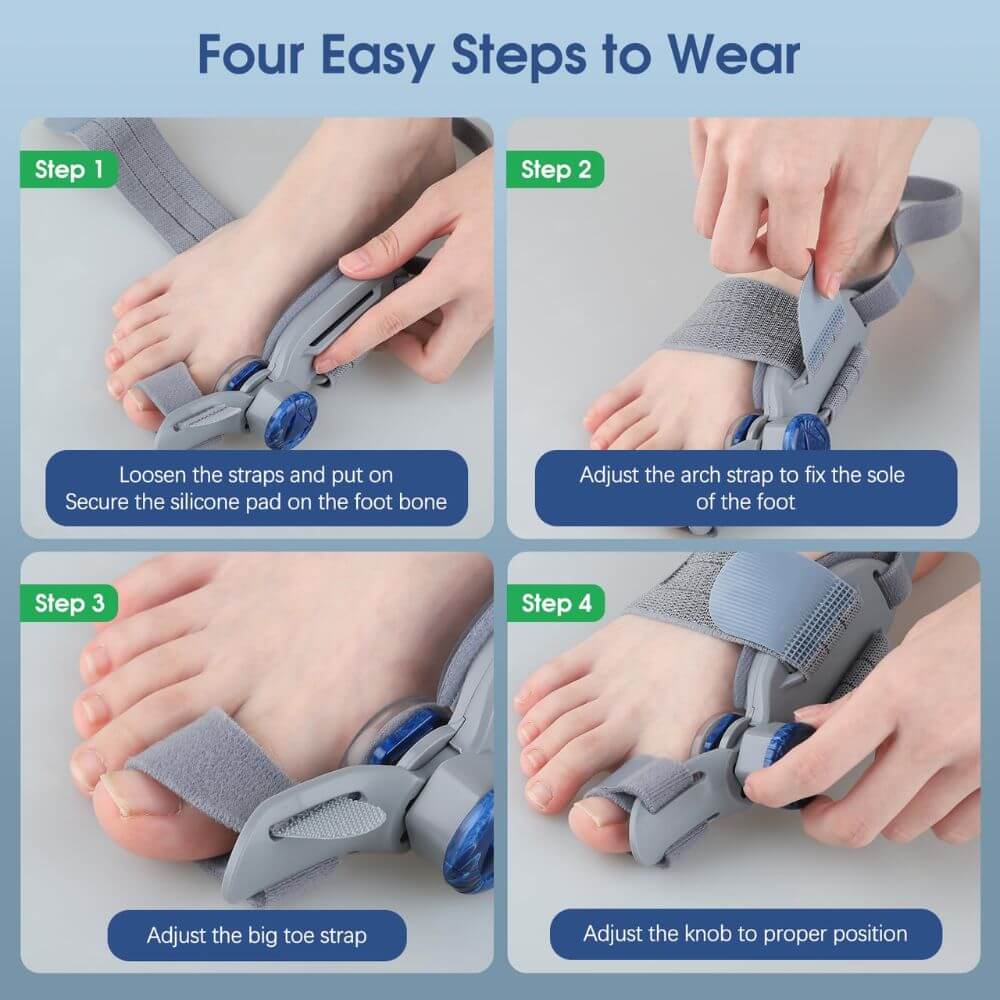 Four Easy Steps to Wear

Step 1

Loosen the straps and put on
Secure the silicone pad on the foot bone

Step 2

Adjust the arch strap to fix the sole of the foot

Step 3

Adjust the big toe strap

Step 4

Adjust the knob to proper position